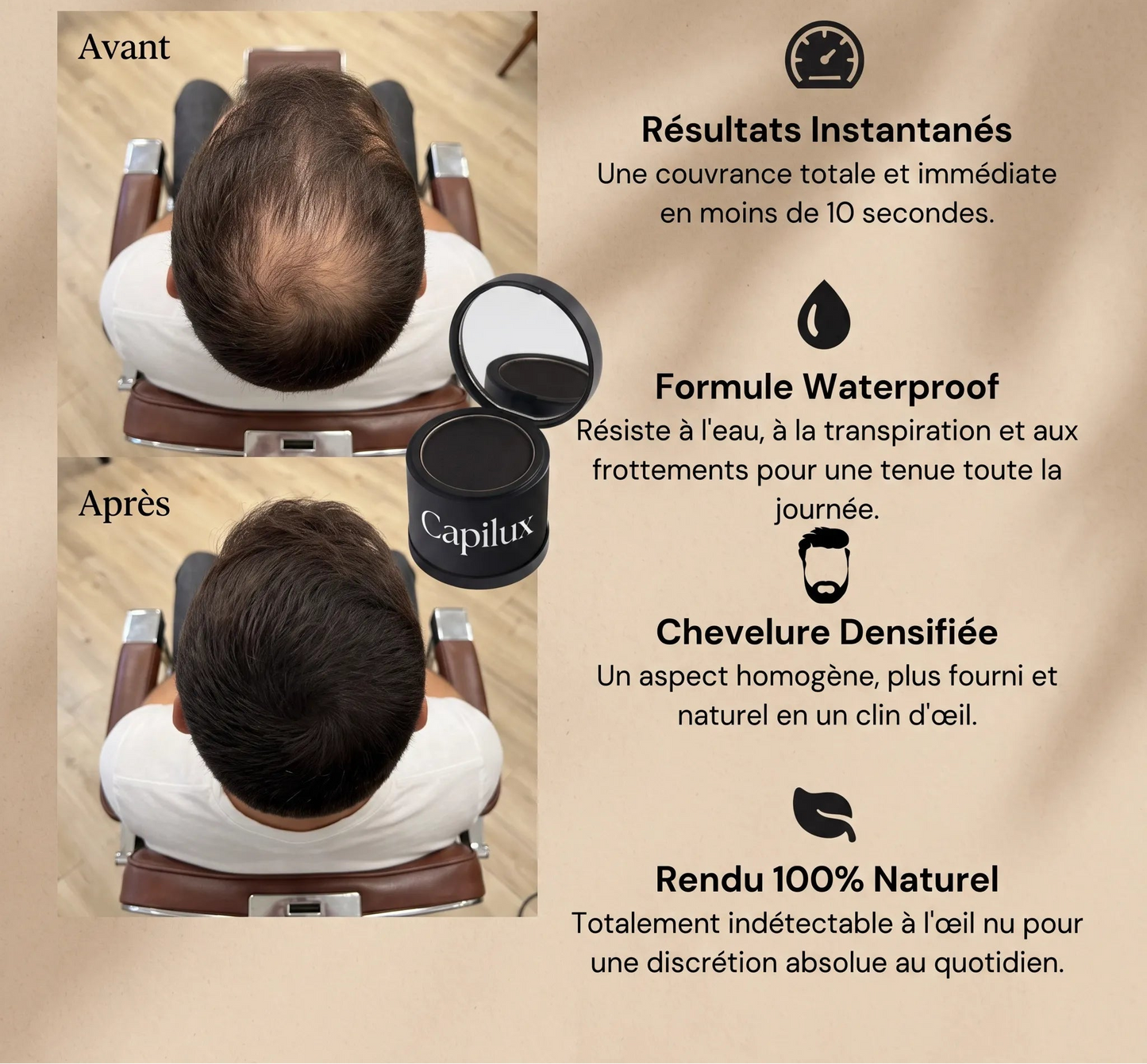 Avant

Après

Capilux

Résultats Instantanés

Une couvrance totale et immédiate en moins de 10 secondes.

Formule Waterproof

Résiste à l'eau, à la transpiration et aux frottements pour une tenue toute la journée.

Chevelure Densifiée

Un aspect homogène, plus fourni et naturel en un clin d'œil.

Rendu 100% Naturel

Totalement indétectable à l'œil nu pour une discrétion absolue au quotidien.